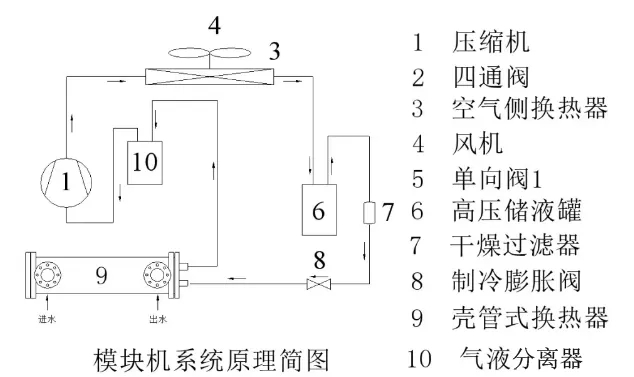 4
3
10
1
6
7
8
9
进水
出水

模块机系统原理简图

1 压缩机
2 四通阀
3 空气侧换热器
4 风机
5 单向阀1
6 高压储液罐
7 干燥过滤器
8 制冷膨胀阀
9 壳管式换热器
10 气液分离器